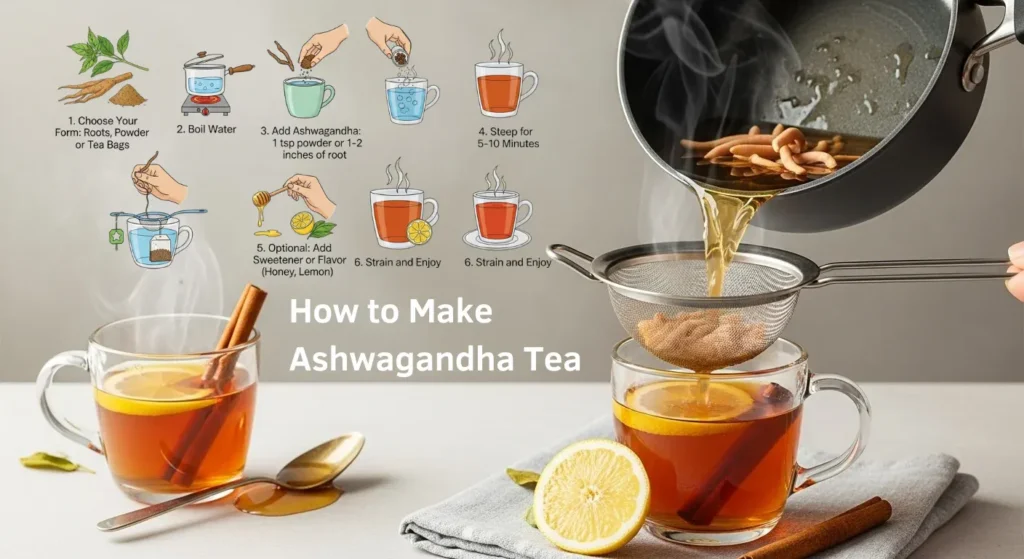 1. Choose Your Form: Roots, Powder or Tea Bags

2. Boil Water

3. Add Ashwagandha: 1 tsp powder or 1-2 inches of root

4. Steep for 5-10 Minutes

5. Optional: Add Sweetener or Flavor (Honey, Lemon)

6. Strain and Enjoy

6. Strain and Enjoy

How to Make Ashwagandha Tea